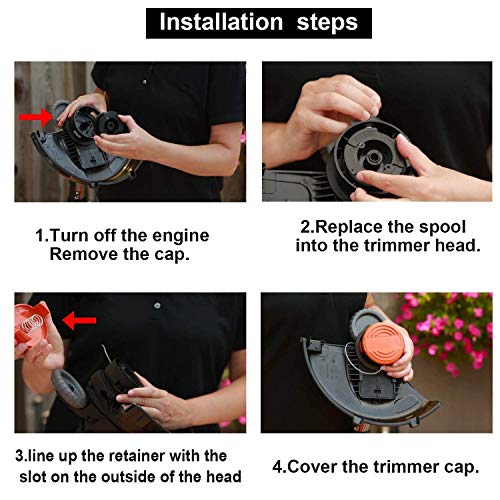 Installation steps

1.Turn off the engine
Remove the cap.

2.Replace the spool
into the trimmer head.

3.line up the retainer with the slot on the outside of the head

4.Cover the trimmer cap.