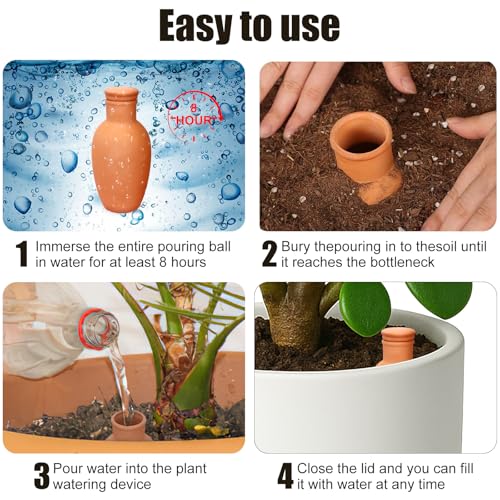 Easy to use

8 HOUR

1 Immerse the entire pouring ball in water for at least 8 hours

2 Bury thepouring in to thesoil until it reaches the bottleneck

3 Pour water into the plant watering device

4 Close the lid and you can fill it with water at any time