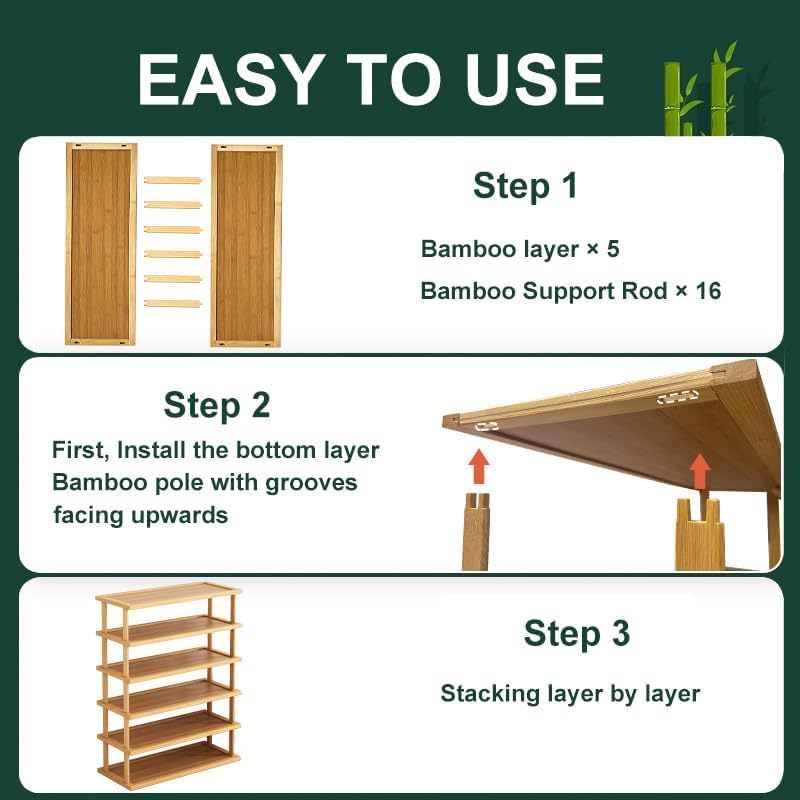 EASY TO USE

Step 1

Bamboo layer × 5

Bamboo Support Rod × 16

Step 2

First, Install the bottom layer Bamboo pole with grooves facing upwards

Step 3

Stacking layer by layer