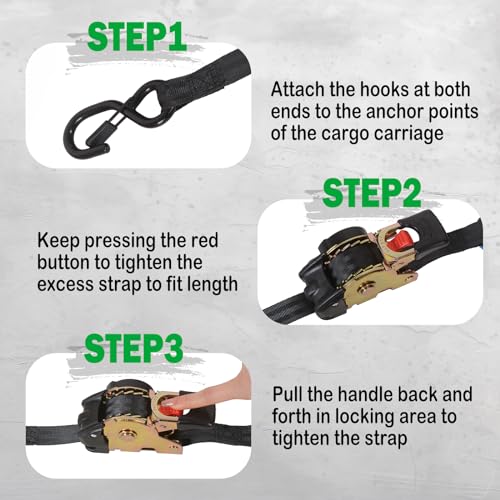 STEP1

Attach the hooks at both ends to the anchor points of the cargo carriage

STEP2

Keep pressing the red button to tighten the excess strap to fit length

STEP3

Pull the handle back and forth in locking area to tighten the strap