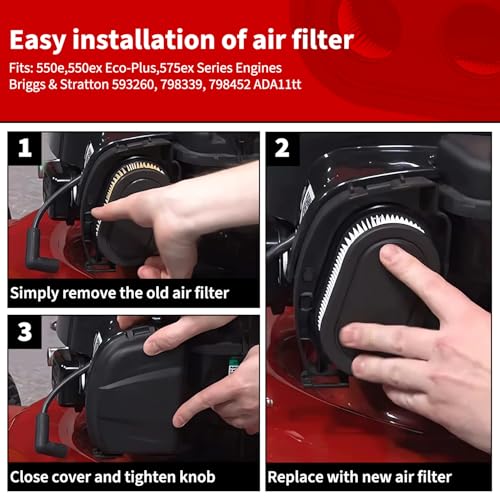 Easy installation of air filter

Fits: 550e,550ex Eco-Plus,575ex Series Engines
Briggs & Stratton 593260, 798339, 798452 ADA11tt

1
Simply remove the old air filter

2
Replace with new air filter

3
Close cover and tighten knob