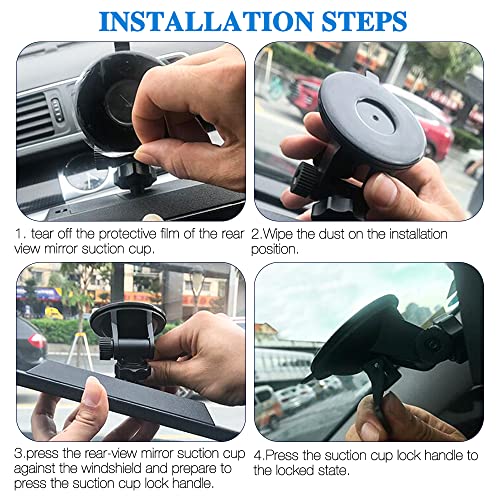 INSTALLATION STEPS

1. tear off the protective film of the rear view mirror suction cup.

2.Wipe the dust on the installation position.

3.press the rear-view mirror suction cup against the windshield and prepare to press the suction cup lock handle.

4.Press the suction cup lock handle to the locked state.