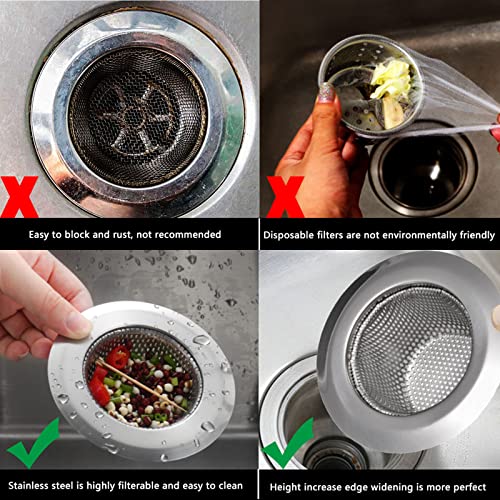 Easy to block and rust, not recommended

Disposable filters are not environmentally friendly

Stainless steel is highly filterable and easy to clean

Height increase edge widening is more perfect