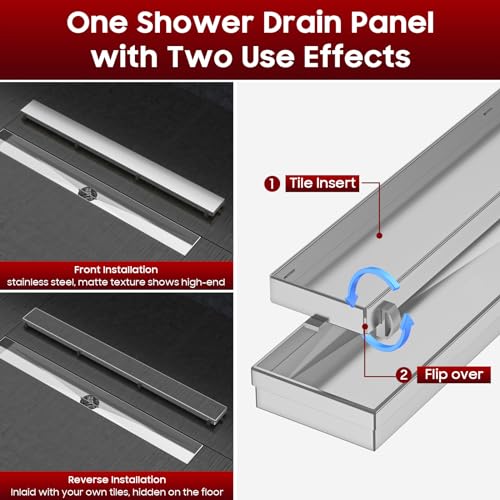 One Shower Drain Panel with Two Use Effects

Front Installation
stainless steel, matte texture shows high-end

Reverse Installation
Inlaid with your own tiles, hidden on the floor

1 Tile Insert

2 Flip over