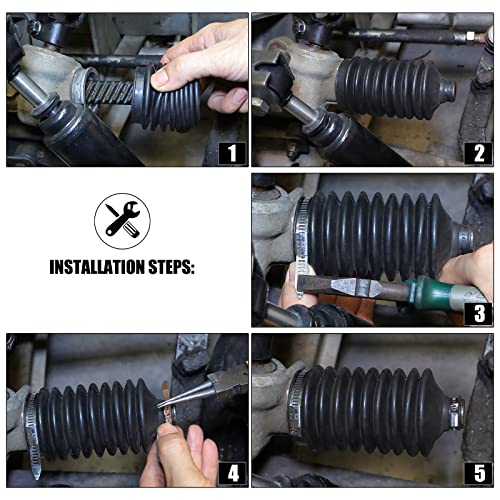 1

2

INSTALLATION STEPS:

3

4

5