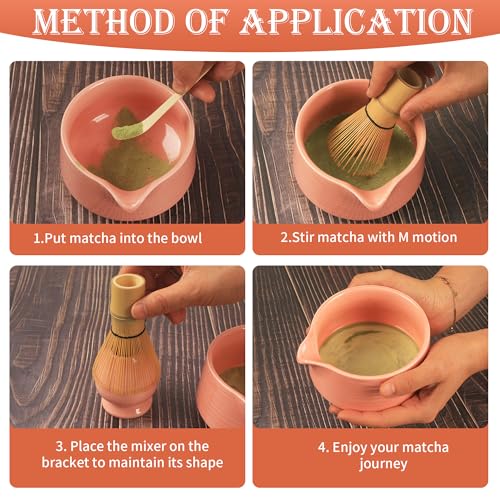 METHOD OF APPLICATION

1.Put matcha into the bowl

2.Stir matcha with M motion

3. Place the mixer on the bracket to maintain its shape

4. Enjoy your matcha journey