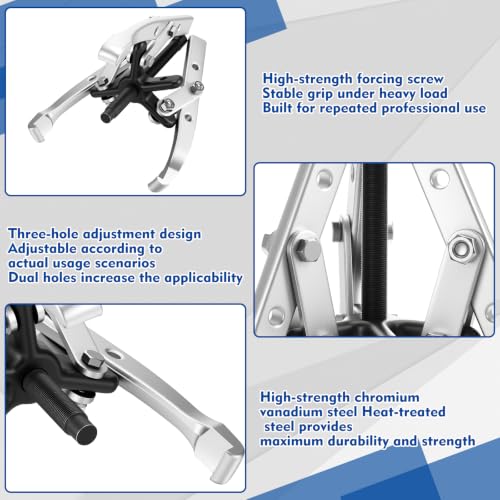 High-strength forcing screw
Stable grip under heavy load
Built for repeated professional use

Three-hole adjustment design
Adjustable according to
actual usage scenarios
Dual holes increase the applicability

High-strength chromium
vanadium steel Heat-treated
steel provides
maximum durability and strength