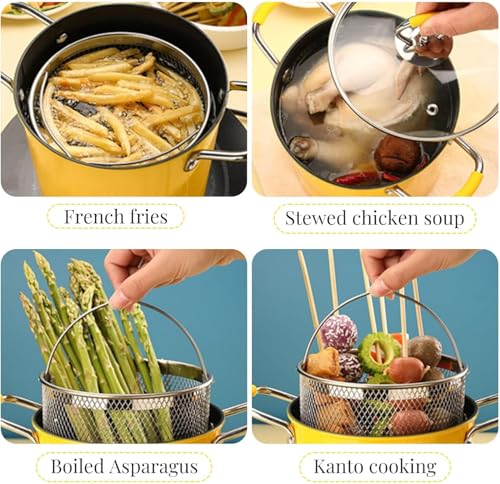 French fries

Stewed chicken soup

Boiled Asparagus

Kanto cooking