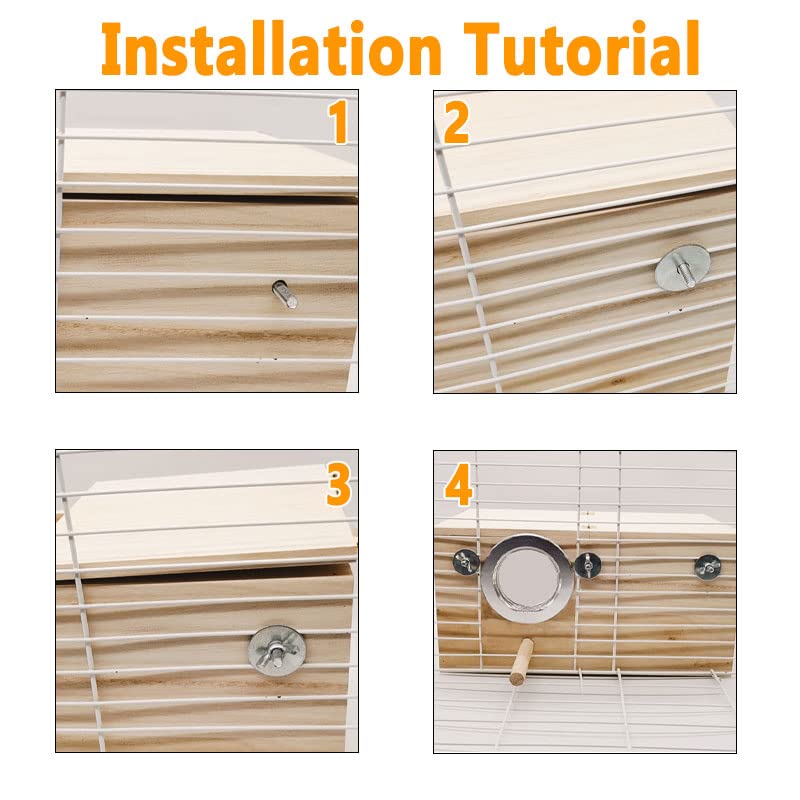 Installation Tutorial

1

2

3

4