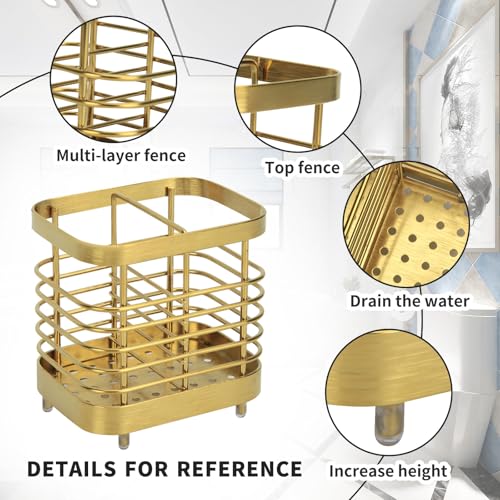 Multi-layer fence

Top fence

Drain the water

DETAILS FOR REFERENCE

Increase height