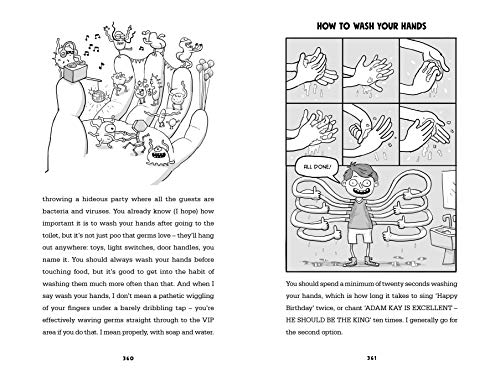 throwing a hideous party where all the guests are bacteria and viruses. You already know (I hope) how important it is to wash your hands after going to the toilet, but it's not just poo that germs love – they'll hang out anywhere: toys, light switches, door handles, you name it. You should always wash your hands before touching food, but it's good to get into the habit of washing them much more often than that. And when I say wash your hands, I don't mean a pathetic wiggling of your fingers under a barely dribbling tap – you're effectively waving germs straight through to the VIP area if you do that. I mean properly, with soap and water.

360

HOW TO WASH YOUR HANDS

ALL DONE!

You should spend a minimum of twenty seconds washing your hands, which is how long it takes to sing 'Happy Birthday' twice, or chant 'ADAM KAY IS EXCELLENT – HE SHOULD BE THE KING' ten times. I generally go for the second option.

361