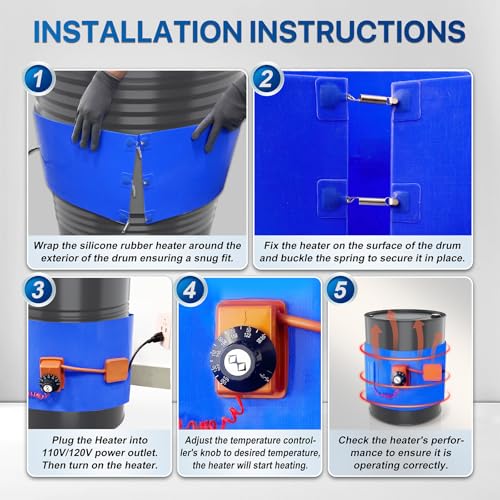 INSTALLATION INSTRUCTIONS

1

Wrap the silicone rubber heater around the exterior of the drum ensuring a snug fit.

2

Fix the heater on the surface of the drum and buckle the spring to secure it in place.

3

Plug the Heater into 110V/120V power outlet. Then turn on the heater.

4

Adjust the temperature controller's knob to desired temperature, the heater will start heating.

5

Check the heater's performance to ensure it is operating correctly.