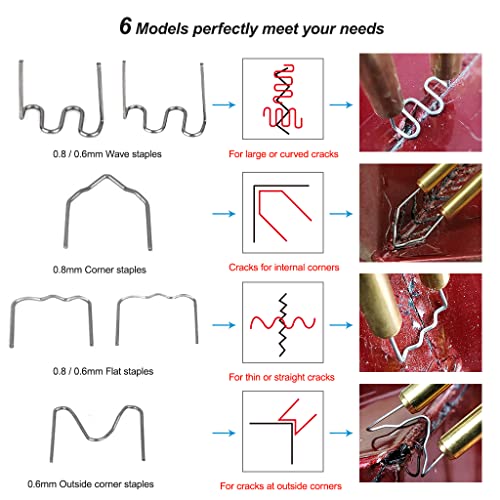 6 Models perfectly meet your needs

0.8 / 0.6mm Wave staples

For large or curved cracks

0.8mm Corner staples

Cracks for internal corners

0.8 / 0.6mm Flat staples

For thin or straight cracks

0.6mm Outside corner staples

For cracks at outside corners