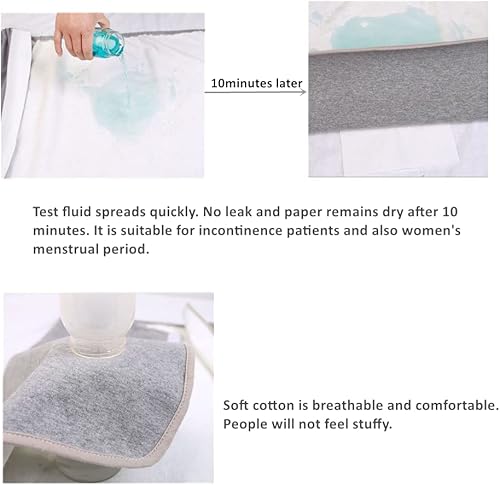 10minutes later

Test fluid spreads quickly. No leak and paper remains dry after 10 minutes. It is suitable for incontinence patients and also women's menstrual period.

Soft cotton is breathable and comfortable. People will not feel stuffy.