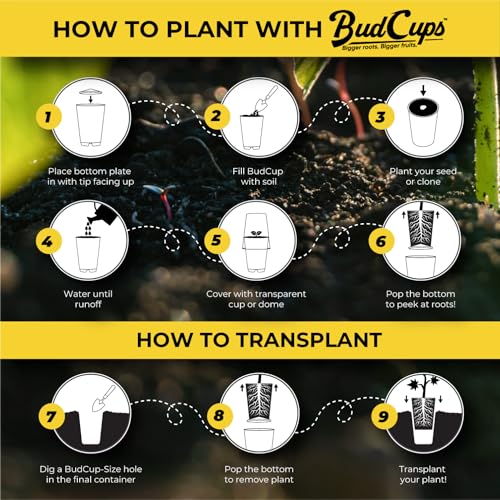 HOW TO PLANT WITH BudCups™
Bigger roots. Bigger fruits.

1
Place bottom plate in with tip facing up

2
Fill BudCup with soil

3
Plant your seed or clone

4
Water until runoff

5
Cover with transparent cup or dome

6
Pop the bottom to peek at roots!

HOW TO TRANSPLANT

7
Dig a BudCup-Size hole in the final container

8
Pop the bottom to remove plant

9
Transplant your plant!