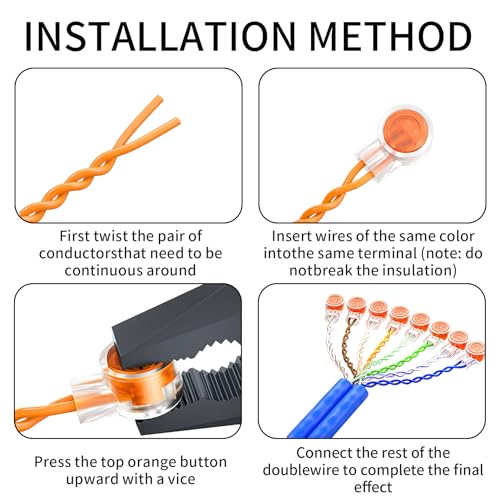 INSTALLATION METHOD

First twist the pair of conductorsthat need to be continuous around

Insert wires of the same color intothe same terminal (note: do notbreak the insulation)

Press the top orange button upward with a vice

Connect the rest of the doublewire to complete the final effect