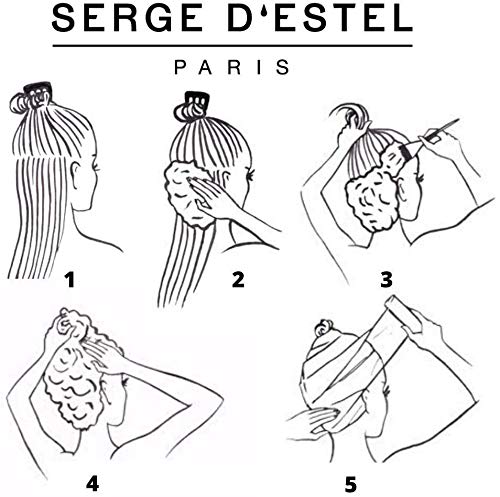 SERGE D'ESTEL

PARIS

1

2

3

4

5