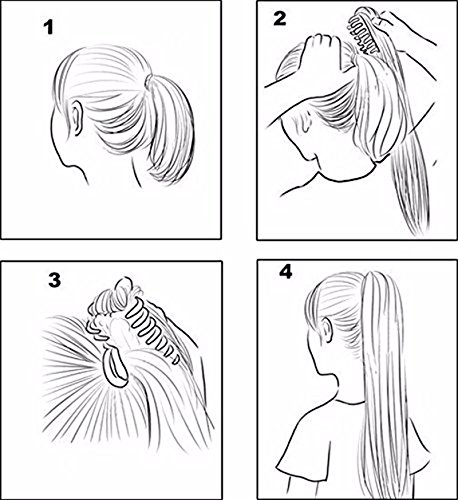 1

2

3

4