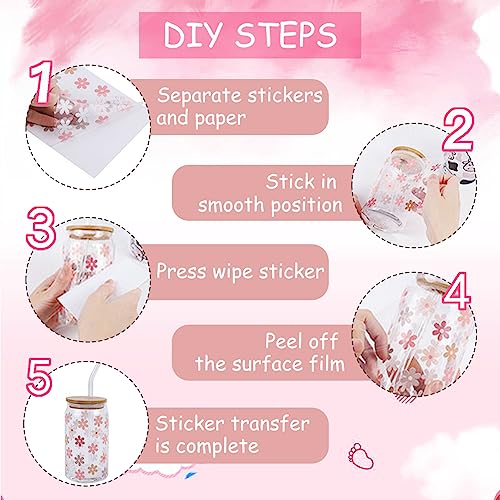 DIY STEPS

1
Separate stickers and paper

2
Stick in smooth position

3
Press wipe sticker

4
Peel off the surface film

5
Sticker transfer is complete