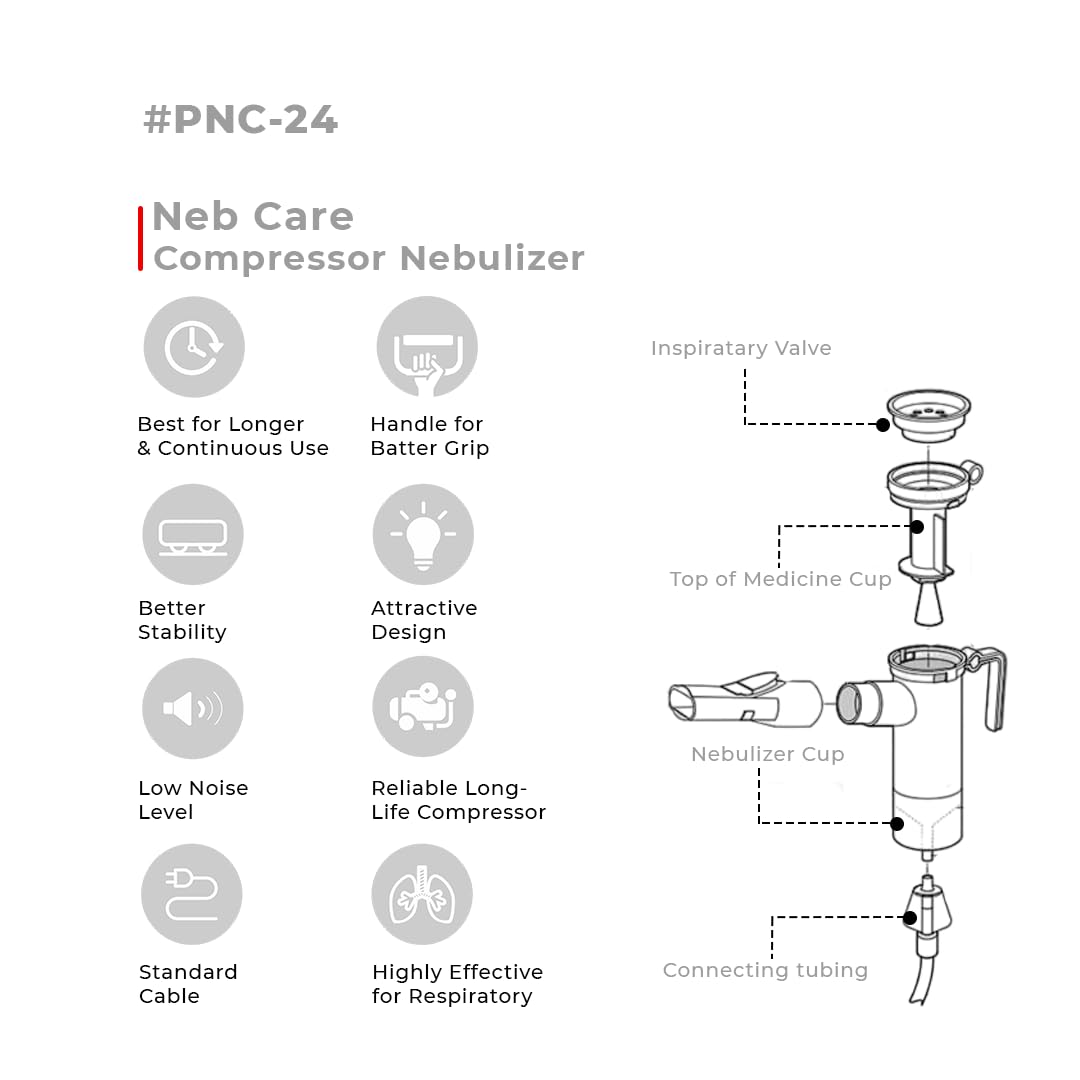 #PNC-24

Neb Care
Compressor Nebulizer

Best for Longer & Continuous Use

Handle for Batter Grip

Better Stability

Attractive Design

Low Noise Level

Reliable Long-Life Compressor

Standard Cable

Highly Effective for Respiratory

Inspiratary Valve

Top of Medicine Cup

Nebulizer Cup

Connecting tubing