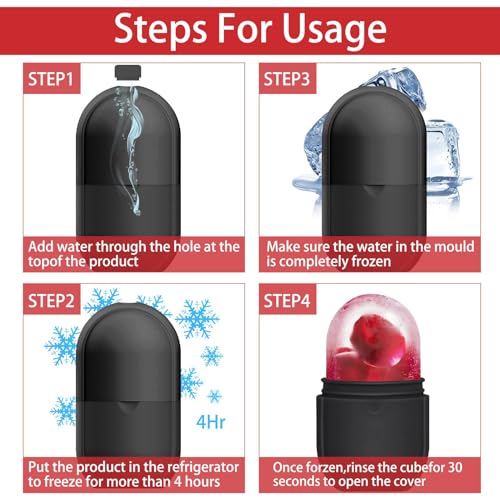 Steps For Usage

STEP1

Add water through the hole at the topof the product

STEP3

Make sure the water in the mould is completely frozen

STEP2

4Hr

Put the product in the refrigerator to freeze for more than 4 hours

STEP4

Once forzen,rinse the cubefor 30 seconds to open the cover