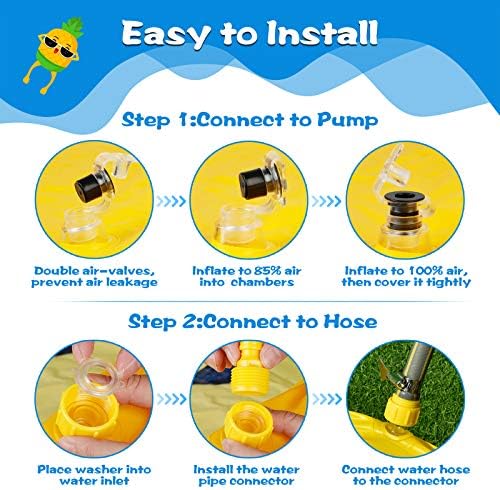 Easy to Install

Step 1:Connect to Pump

Double air-valves, prevent air leakage

Inflate to 85% air into chambers

Inflate to 100% air, then cover it tightly

Step 2:Connect to Hose

Place washer into water inlet

Install the water pipe connector

Connect water hose to the connector