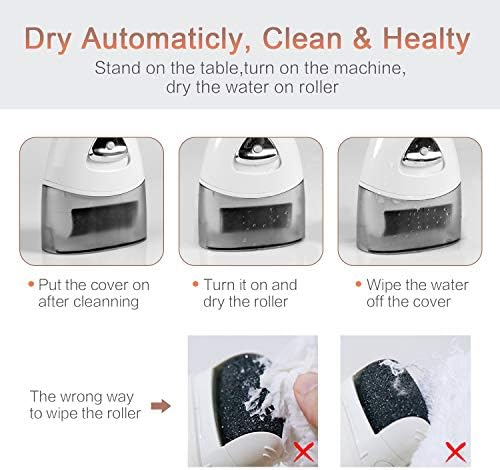 Dry Automaticly, Clean & Healty

Stand on the table,turn on the machine, dry the water on roller

• Put the cover on after cleanning

• Turn it on and dry the roller

• Wipe the water off the cover

The wrong way to wipe the roller