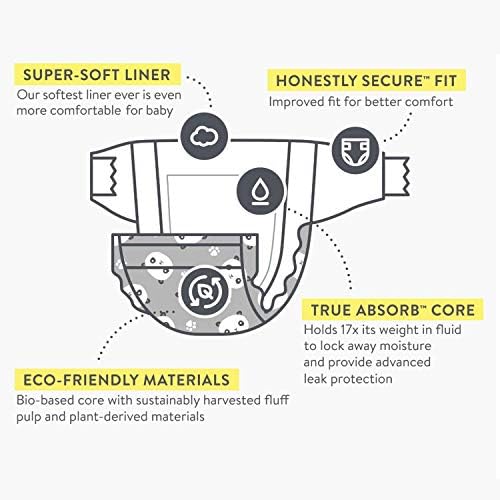 SUPER-SOFT LINER
Our softest liner ever is even more comfortable for baby

HONESTLY SECURE™ FIT
Improved fit for better comfort

TRUE ABSORB™ CORE
Holds 17x its weight in fluid to lock away moisture and provide advanced leak protection

ECO-FRIENDLY MATERIALS
Bio-based core with sustainably harvested fluff pulp and plant-derived materials