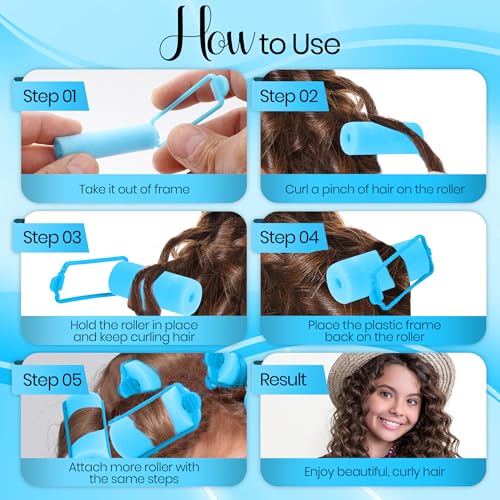 How to Use

Step 01

Take it out of frame

Step 02

Curl a pinch of hair on the roller

Step 03

Hold the roller in place and keep curling hair

Step 04

Place the plastic frame back on the roller

Step 05

Attach more roller with the same steps

Result

Enjoy beautiful, curly hair