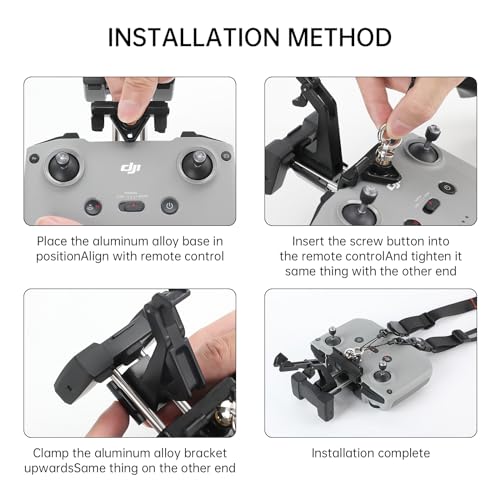 INSTALLATION METHOD

dji

Place the aluminum alloy base in positionAlign with remote control

Insert the screw button into the remote controlAnd tighten it same thing with the other end

Clamp the aluminum alloy bracket upwardsSame thing on the other end

Installation complete