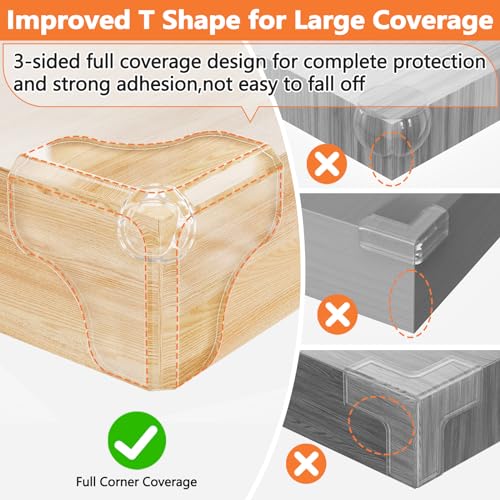 Improved T Shape for Large Coverage

3-sided full coverage design for complete protection and strong adhesion,not easy to fall off

Full Corner Coverage