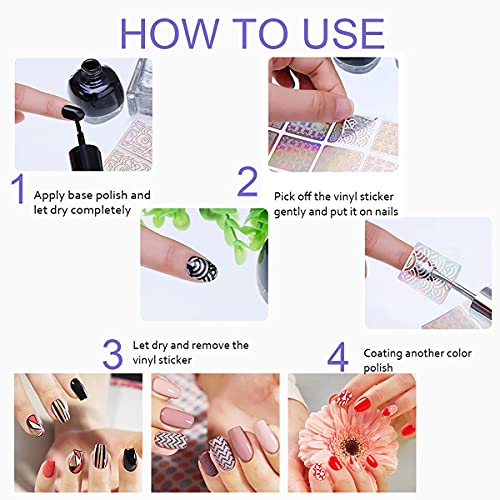 HOW TO USE

1 Apply base polish and let dry completely

2 Pick off the vinyl sticker gently and put it on nails

3 Let dry and remove the vinyl sticker

4 Coating another color polish