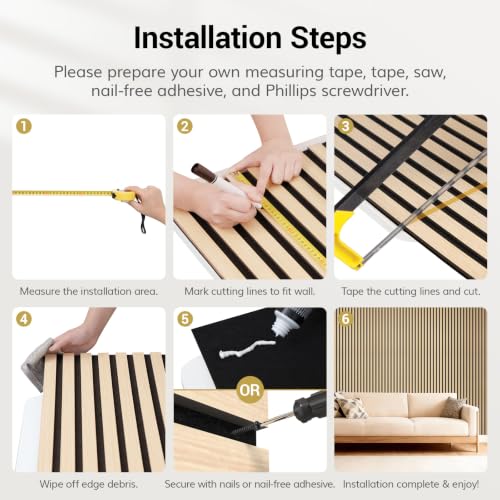 Installation Steps

Please prepare your own measuring tape, tape, saw, nail-free adhesive, and Phillips screwdriver.

1

Measure the installation area.

2

Mark cutting lines to fit wall.

3

Tape the cutting lines and cut.

4

Wipe off edge debris.

5

OR

Secure with nails or nail-free adhesive.

6

Installation complete & enjoy!