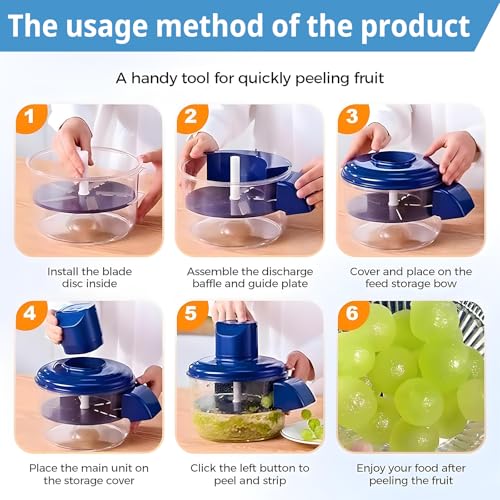 The usage method of the product

A handy tool for quickly peeling fruit

1
Install the blade disc inside

2
Assemble the discharge baffle and guide plate

3
Cover and place on the feed storage bow

4
Place the main unit on the storage cover

5
Click the left button to peel and strip

6
Enjoy your food after peeling the fruit