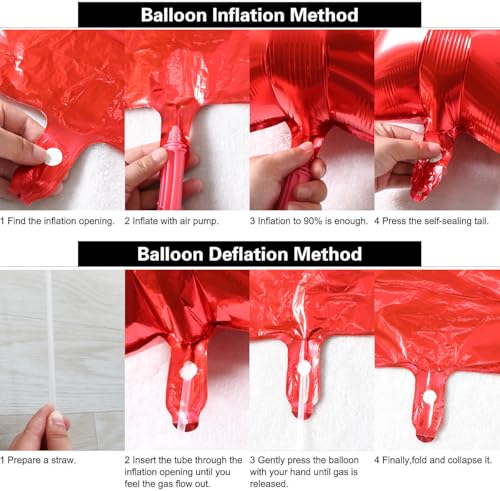 Balloon Inflation Method

1 Find the inflation opening.

2 Inflate with air pump.

3 Inflation to 90% is enough.

4 Press the self-sealing tail.

Balloon Deflation Method

1 Prepare a straw.

2 Insert the tube through the inflation opening until you feel the gas flow out.

3 Gently press the balloon with your hand until gas is released.

4 Finally,fold and collapse it.