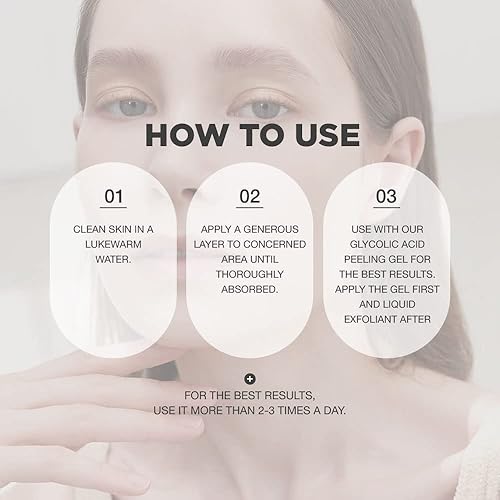 HOW TO USE

01

CLEAN SKIN IN A LUKEWARM WATER.

02

APPLY A GENEROUS LAYER TO CONCERNED AREA UNTIL THOROUGHLY ABSORBED.

03

USE WITH OUR GLYCOLIC ACID PEELING GEL FOR THE BEST RESULTS. APPLY THE GEL FIRST AND LIQUID EXFOLIANT AFTER

FOR THE BEST RESULTS, USE IT MORE THAN 2-3 TIMES A DAY.