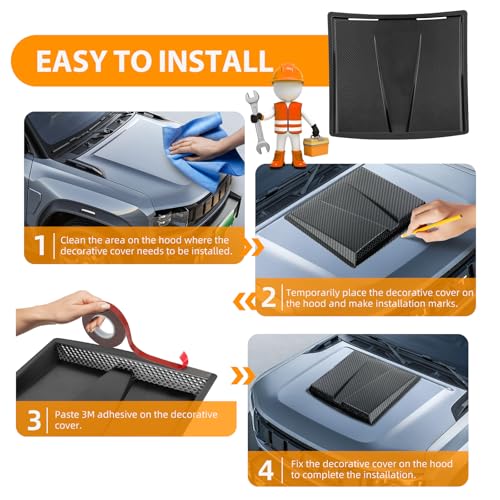 EASY TO INSTALL

1 Clean the area on the hood where the decorative cover needs to be installed.

2 Temporarily place the decorative cover on the hood and make installation marks.

3 Paste 3M adhesive on the decorative cover.

4 Fix the decorative cover on the hood to complete the installation.