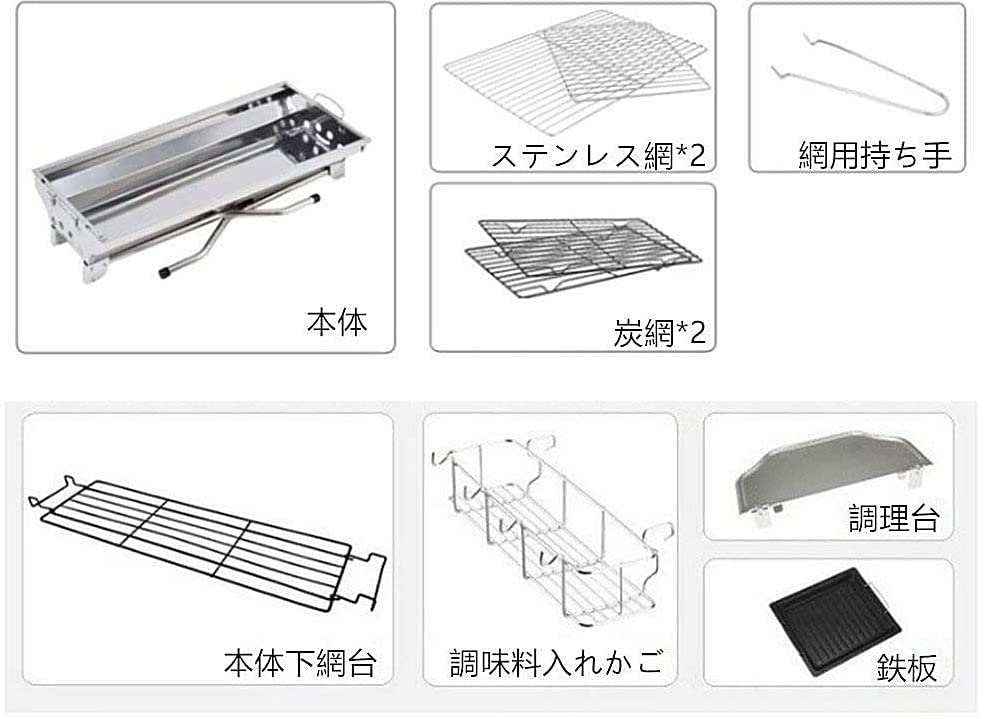 本体

ステンレス網*2

網用持ち手

炭網*2

本体下網台

調味料入れかご

調理台

鉄板