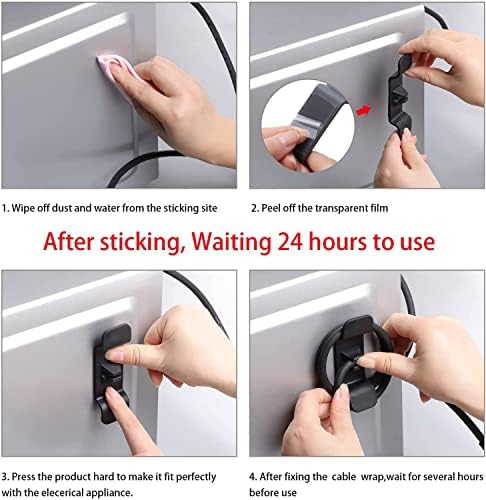 1. Wipe off dust and water from the sticking site

2. Peel off the transparent film

After sticking, Waiting 24 hours to use

3. Press the product hard to make it fit perfectly with the elecerical appliance.

4. After fixing the cable wrap,wait for several hours before use