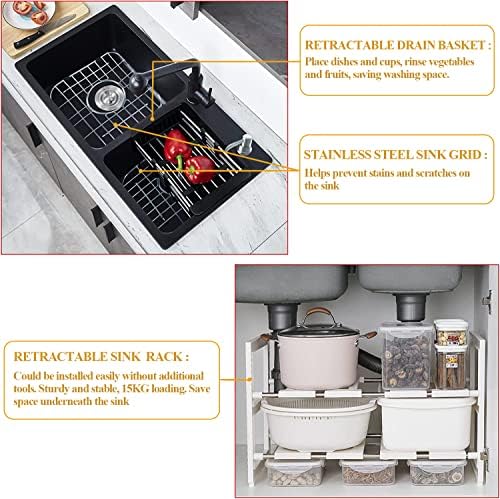 RETRACTABLE DRAIN BASKET :
Place dishes and cups, rinse vegetables and fruits, saving washing space.

STAINLESS STEEL SINK GRID :
Helps prevent stains and scratches on the sink

RETRACTABLE SINK RACK :
Could be installed easily without additional tools. Sturdy and stable, 15KG loading. Save space underneath the sink