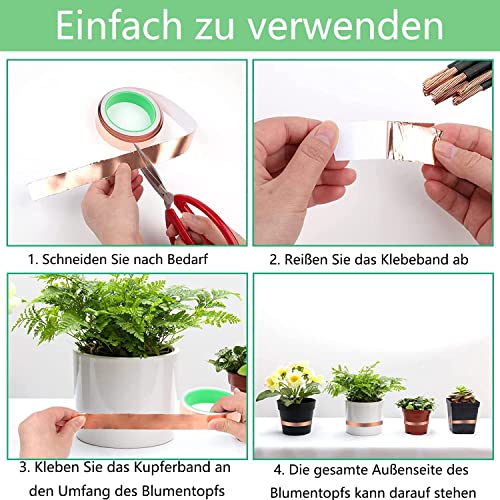 Einfach zu verwenden

1. Schneiden Sie nach Bedarf

2. Reißen Sie das Klebeband ab

3. Kleben Sie das Kupferband an den Umfang des Blumentopfs

4. Die gesamte Außenseite des Blumentopfs kann darauf stehen