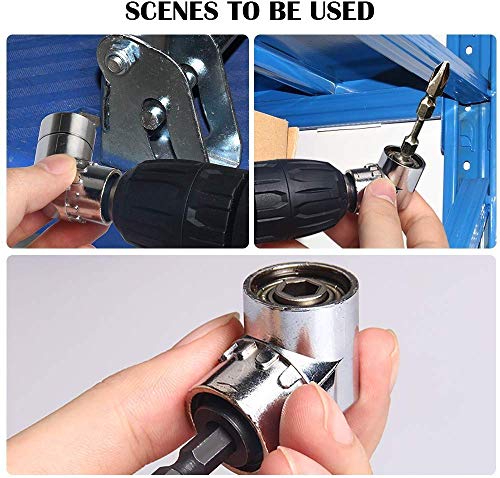 SCENES TO BE USED