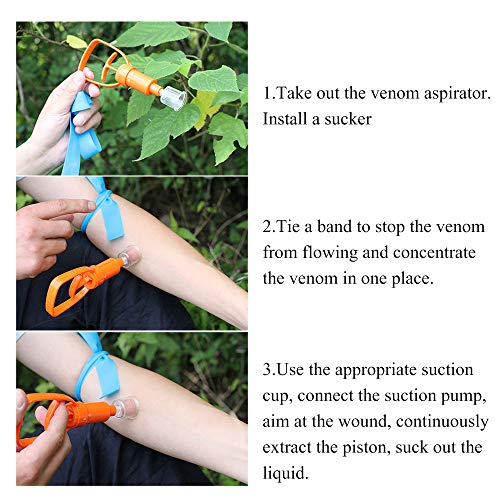 1.Take out the venom aspirator. Install a sucker

2.Tie a band to stop the venom from flowing and concentrate the venom in one place.

3.Use the appropriate suction cup, connect the suction pump, aim at the wound, continuously extract the piston, suck out the liquid.