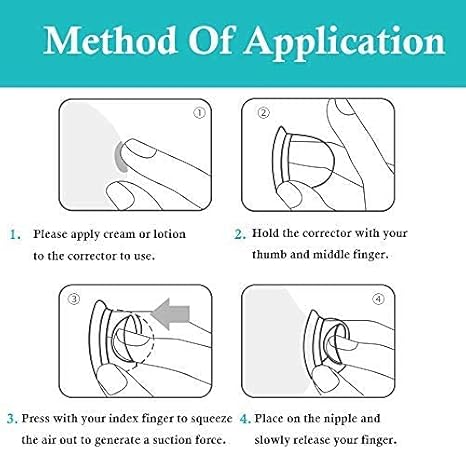 Method Of Application

①

②

1. Please apply cream or lotion to the corrector to use.

2. Hold the corrector with your thumb and middle finger.

③

④

3. Press with your index finger to squeeze the air out to generate a suction force.

4. Place on the nipple and slowly release your finger.