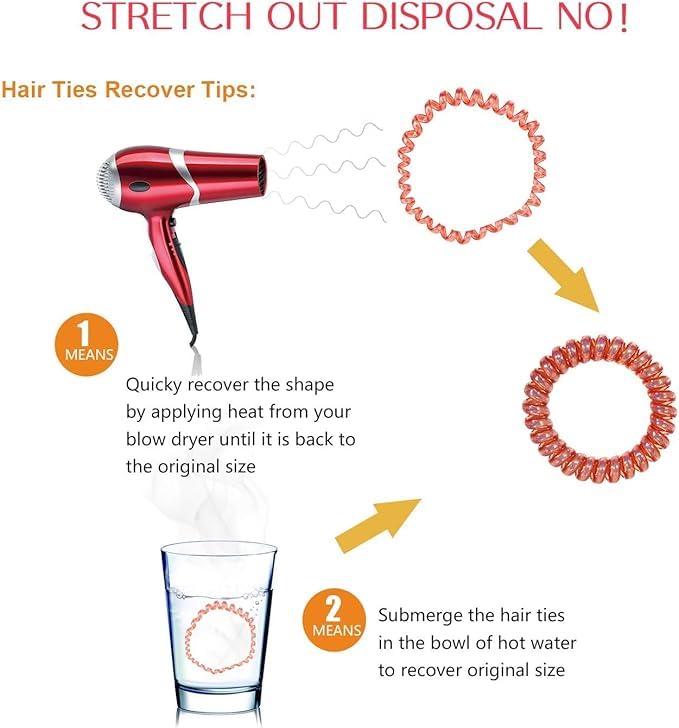 STRETCH OUT DISPOSAL NO!

Hair Ties Recover Tips:

1 MEANS

Quicky recover the shape by applying heat from your blow dryer until it is back to the original size

2 MEANS

Submerge the hair ties in the bowl of hot water to recover original size