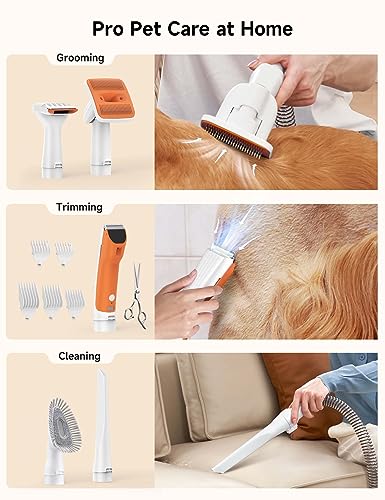 Pro Pet Care at Home

Grooming

Trimming

Cleaning