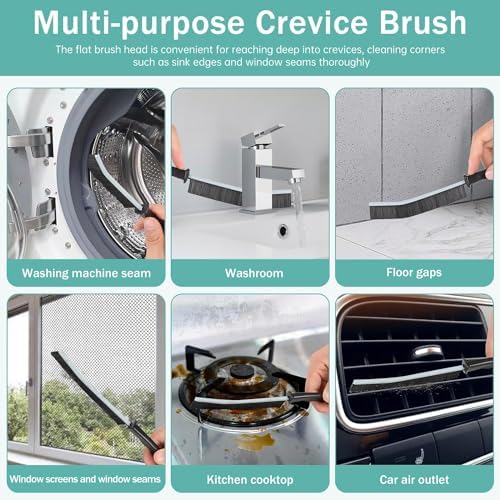 Multi-purpose Crevice Brush

The flat brush head is convenient for reaching deep into crevices, cleaning corners such as sink edges and window seams thoroughly

Washing machine seam

Washroom

Floor gaps

Window screens and window seams

Kitchen cooktop

Car air outlet