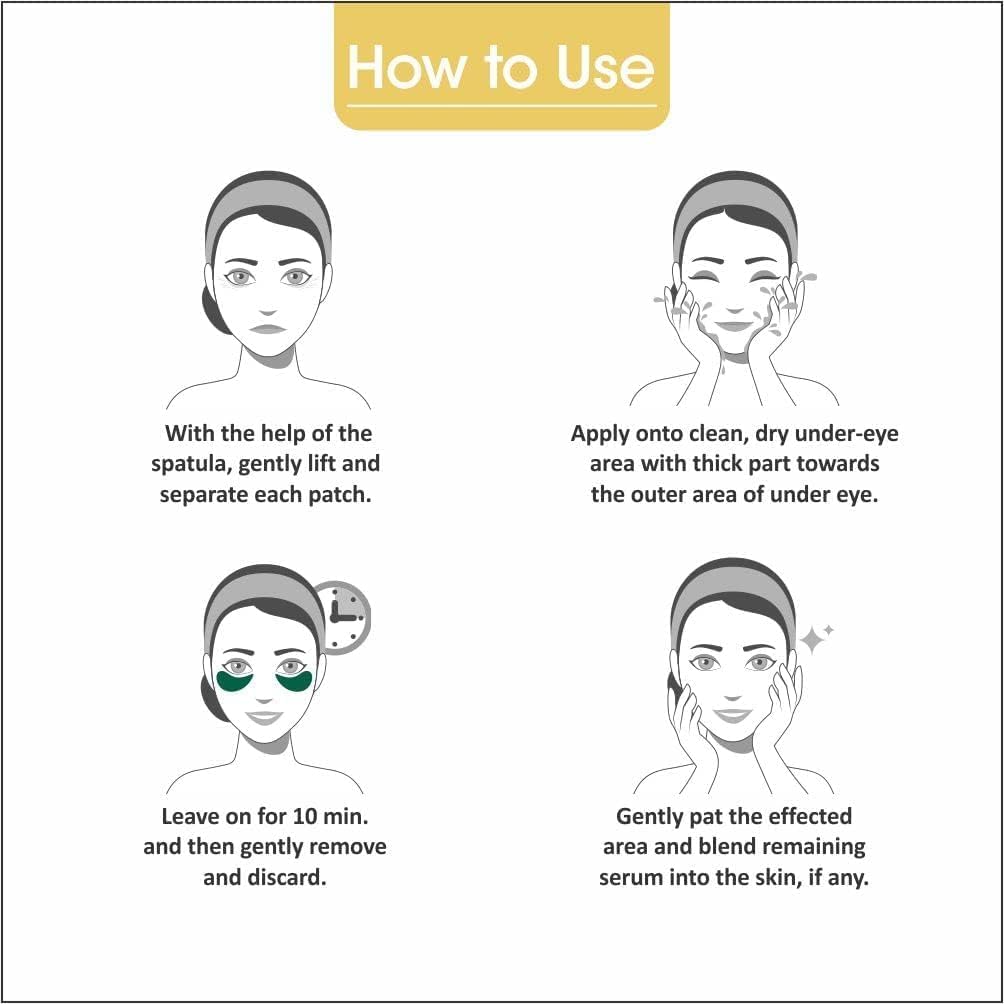 How to Use

With the help of the spatula, gently lift and separate each patch.

Apply onto clean, dry under-eye area with thick part towards the outer area of under eye.

Leave on for 10 min. and then gently remove and discard.

Gently pat the effected area and blend remaining serum into the skin, if any.