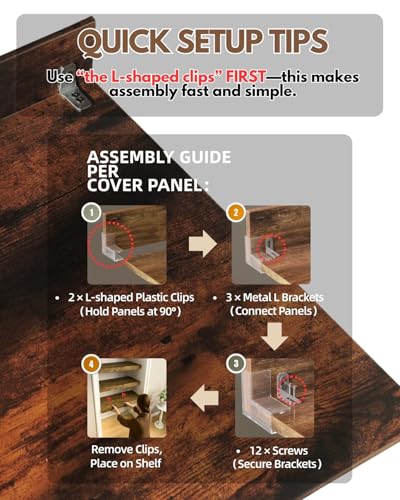 QUICK SETUP TIPS

Use "the L-shaped clips" FIRST—this makes assembly fast and simple.

ASSEMBLY GUIDE PER COVER PANEL:

1

• 2 × L-shaped Plastic Clips (Hold Panels at 90°)

2

• 3 × Metal L Brackets (Connect Panels)

3

• 12 × Screws (Secure Brackets)

4

Remove Clips, Place on Shelf