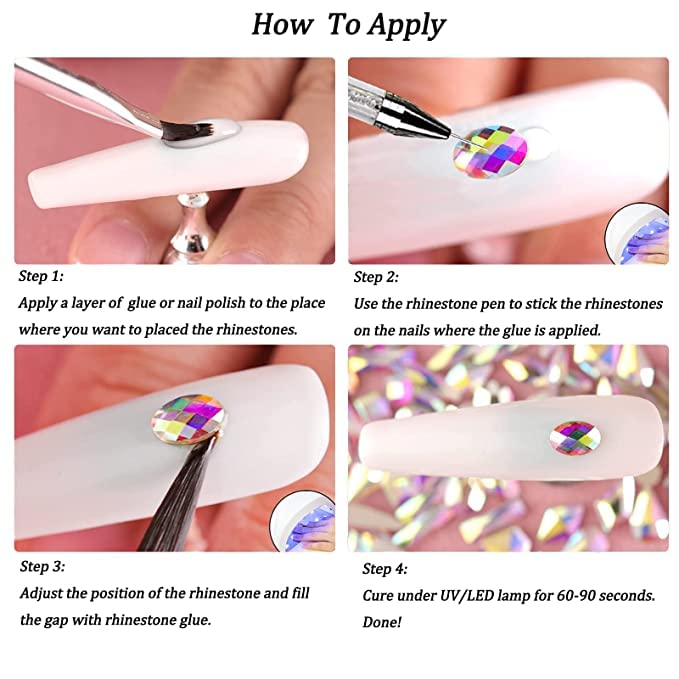 How To Apply

Step 1:
Apply a layer of glue or nail polish to the place where you want to placed the rhinestones.

Step 2:
Use the rhinestone pen to stick the rhinestones on the nails where the glue is applied.

Step 3:
Adjust the position of the rhinestone and fill the gap with rhinestone glue.

Step 4:
Cure under UV/LED lamp for 60-90 seconds. Done!